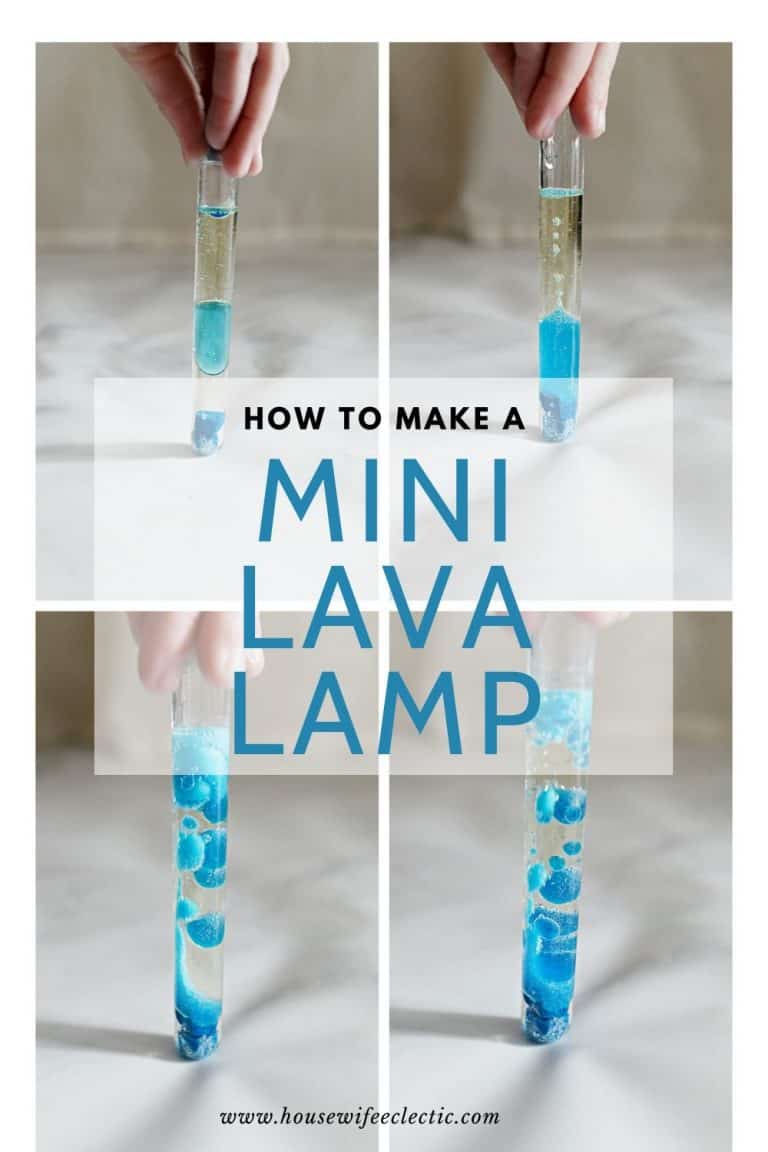 HOW TO MAKE A
MINI
LAVA
LAMP

www.housewifeeclectic.com